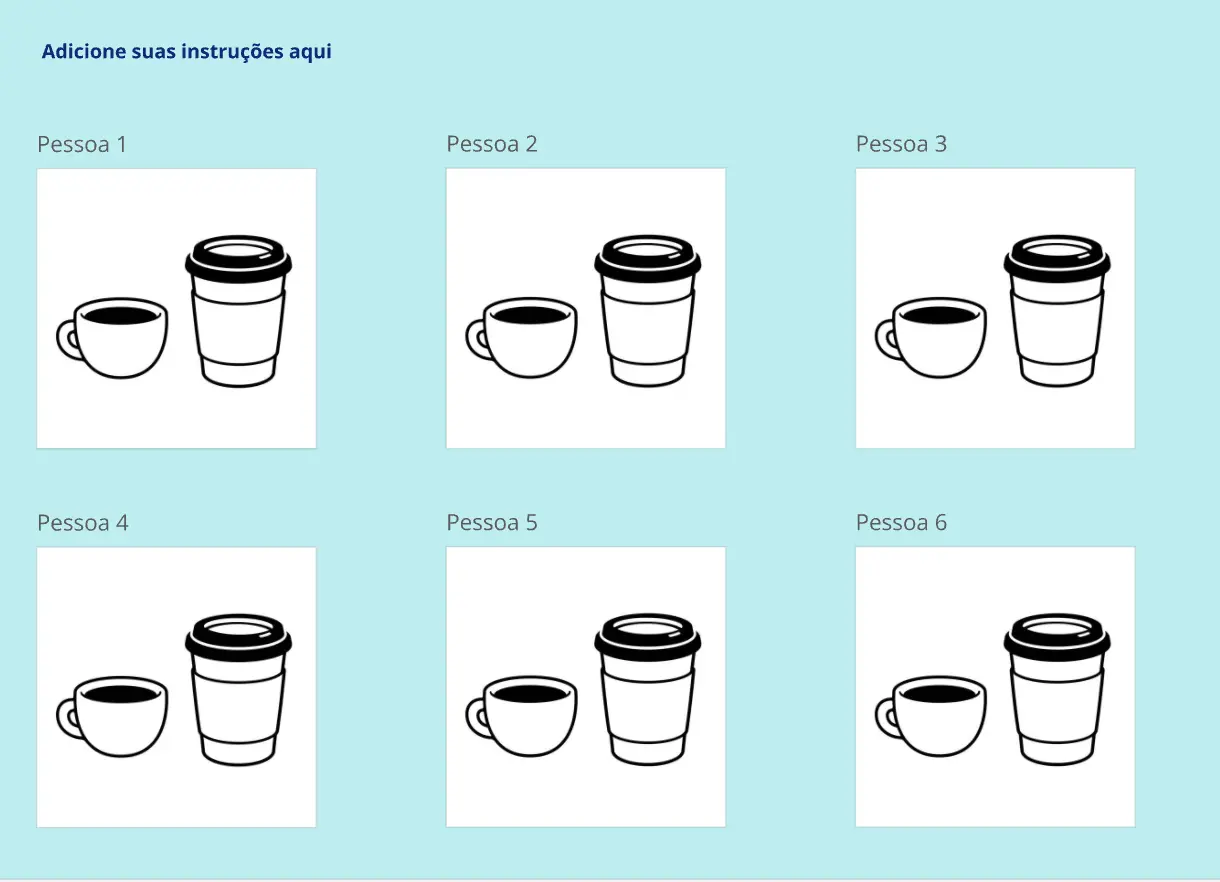 Adicione suas instruções aqui

Pessoa 1

Pessoa 2

Pessoa 3

Pessoa 4

Pessoa 5

Pessoa 6