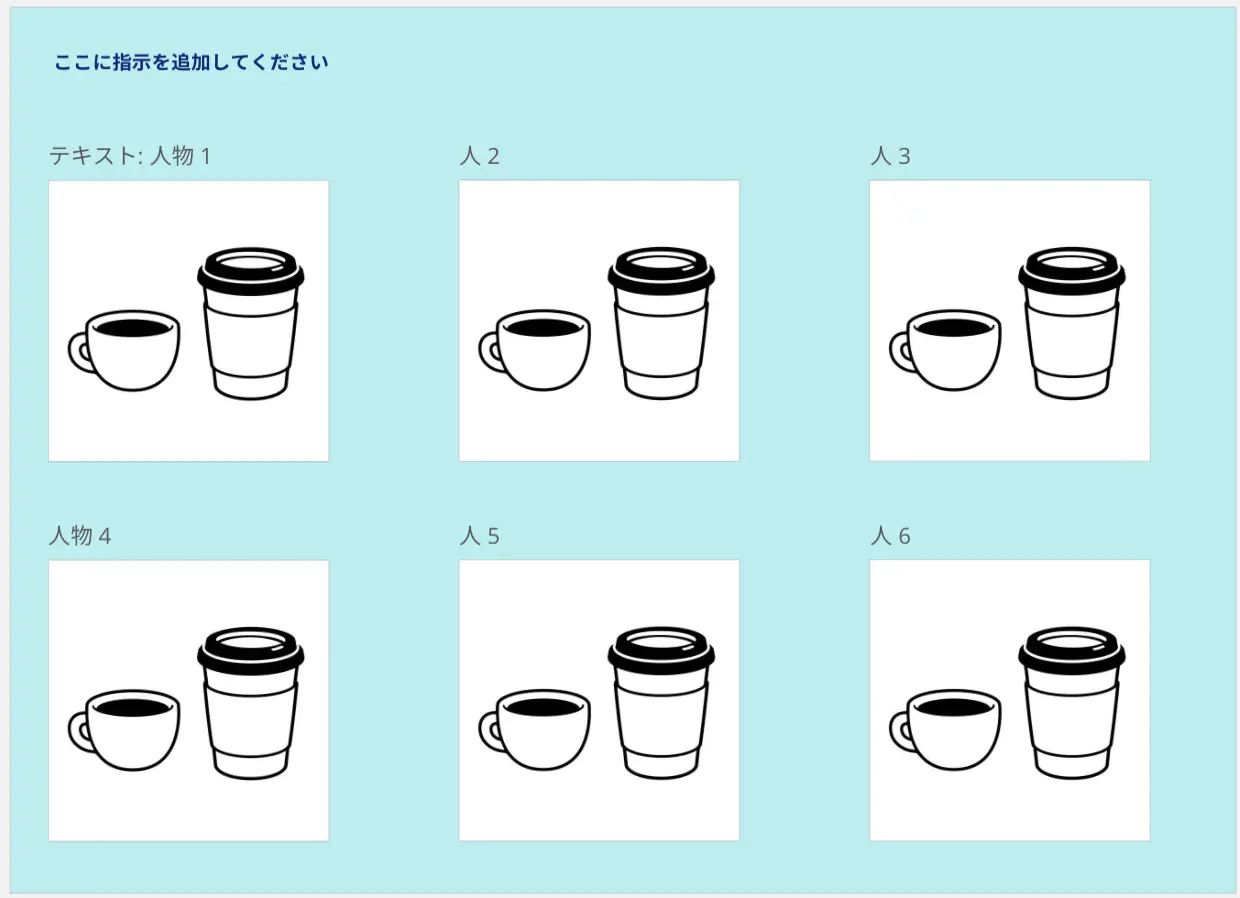 ここに指示を追加してください

テキスト: 人物 1

人 2

人 3

人物 4

人 5

人 6