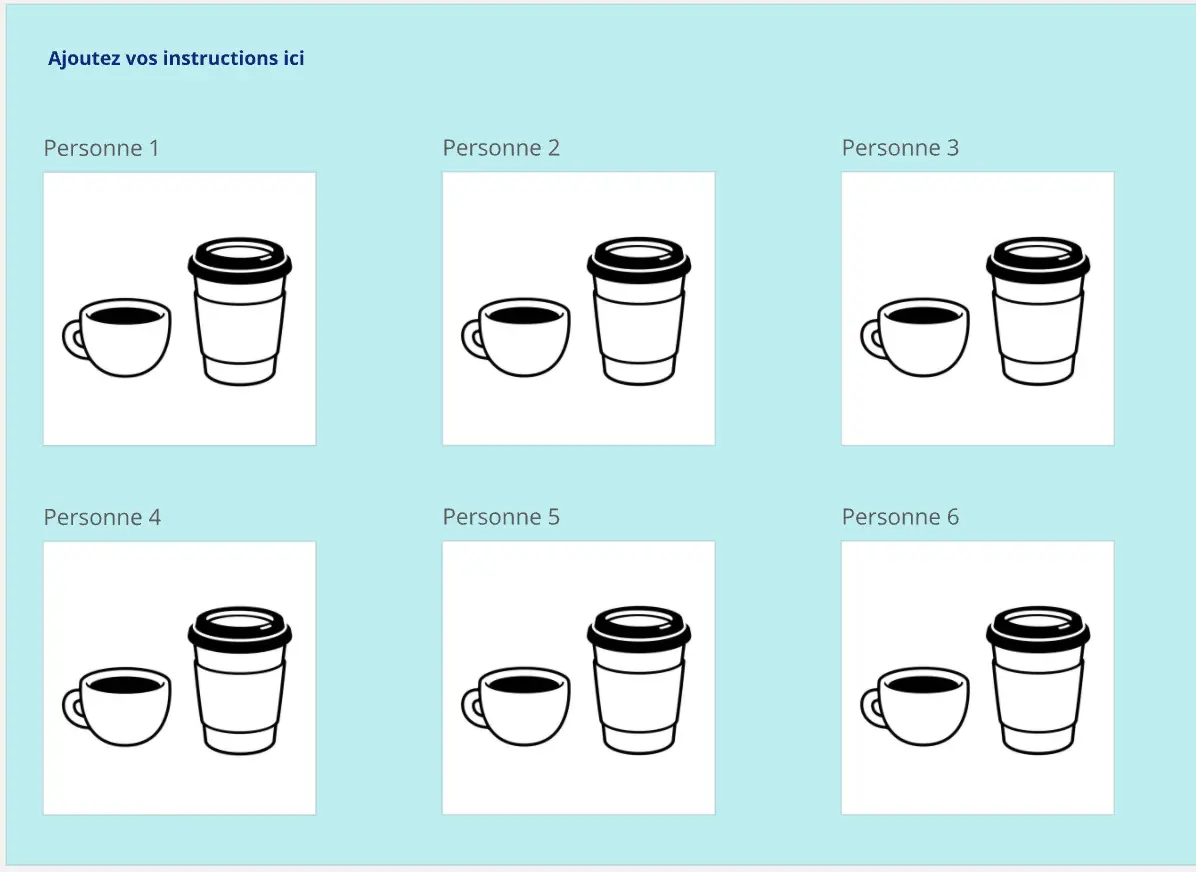 Ajoutez vos instructions ici

Personne 1

Personne 2

Personne 3

Personne 4

Personne 5

Personne 6